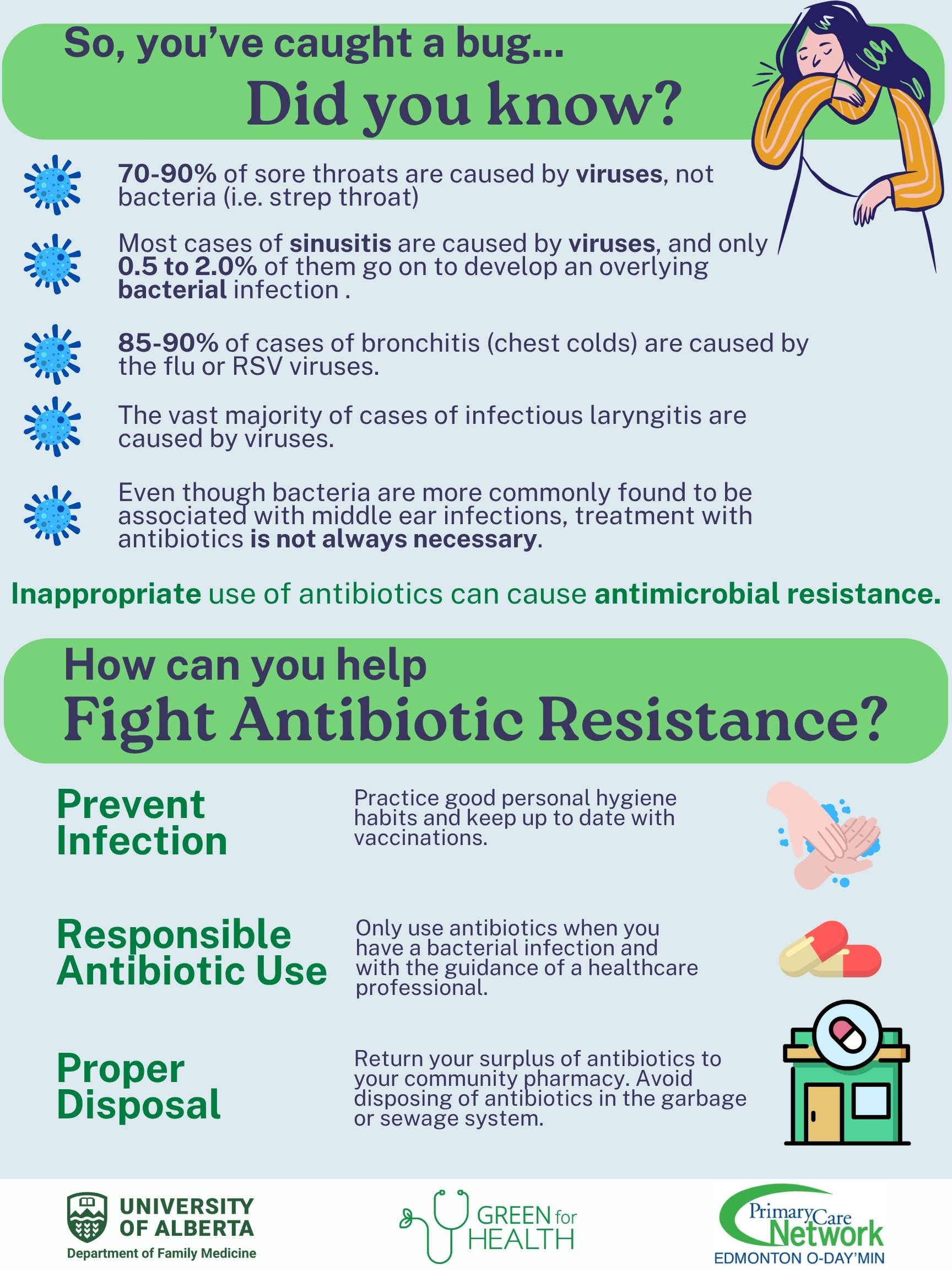 So, you've caught a bug...

Did you know?

70-90% of sore throats are caused by viruses, not bacteria (i.e. strep throat)

Most cases of sinusitis are caused by viruses, and only 0.5 to 2.0% of them go on to develop an overlying bacterial infection .

85-90% of cases of bronchitis (chest colds) are caused by the flu or RSV viruses.

The vast majority of cases of infectious laryngitis are caused by viruses.

Even though bacteria are more commonly found to be associated with middle ear infections, treatment with antibiotics is not always necessary.

Inappropriate use of antibiotics can cause antimicrobial resistance.

How can you help

Fight Antibiotic Resistance?

Prevent Infection

Practice good personal hygiene habits and keep up to date with vaccinations.

Responsible Antibiotic Use

Only use antibiotics when you have a bacterial infection and with the guidance of a healthcare professional.

Proper Disposal

Return your surplus of antibiotics to your community pharmacy. Avoid disposing of antibiotics in the garbage or sewage system.

UNIVERSITY OF ALBERTA
Department of Family Medicine

GREEN for HEALTH

Primary Care Network
EDMONTON O-DAY'MIN